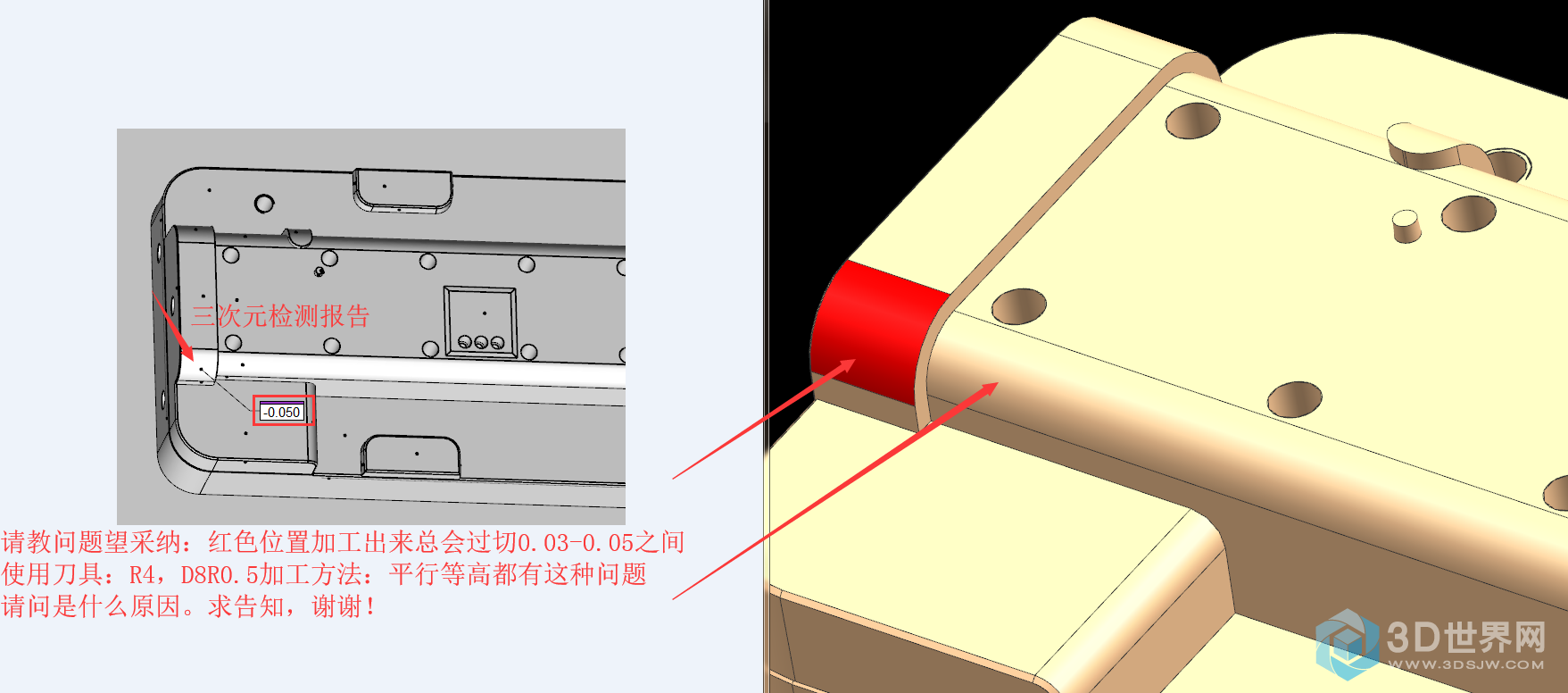 三次元检测报告

-0.050

请教问题望采纳：红色位置加工出来总会过切0.03-0.05之间
使用刀具：R4，D8R0.5加工方法：平行等高都有这种问题
请问是什么原因。求告知，谢谢！

3D世界网
WWW.3DSJW.COM