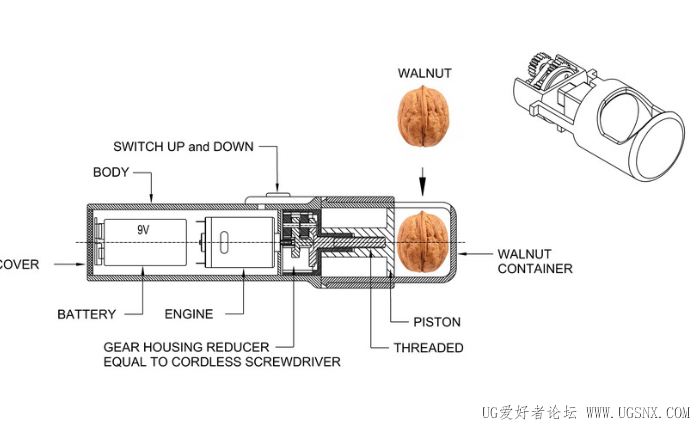 WALNUT

SWITCH UP and DOWN

BODY

9V

COVER

WALNUT CONTAINER

BATTERY

ENGINE

PISTON

GEAR HOUSING REDUCER EQUAL TO CORDLESS SCREWDRIVER

THREADED

UG爱好者论坛 WWW.UGSNX.COM