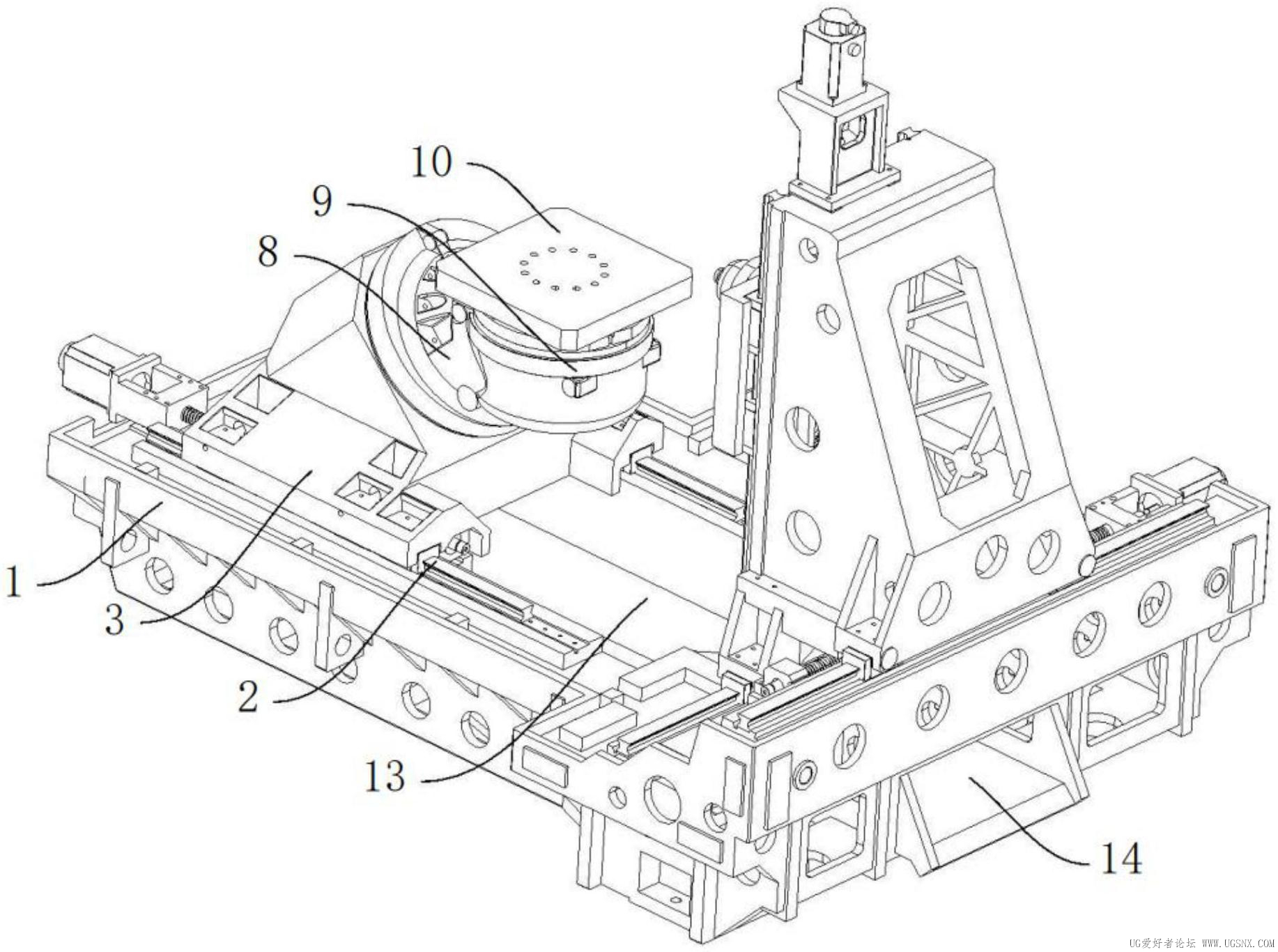 10
9
8
1
3
2
13
14
UG爱好者论坛 WWW.UGSNX.COM