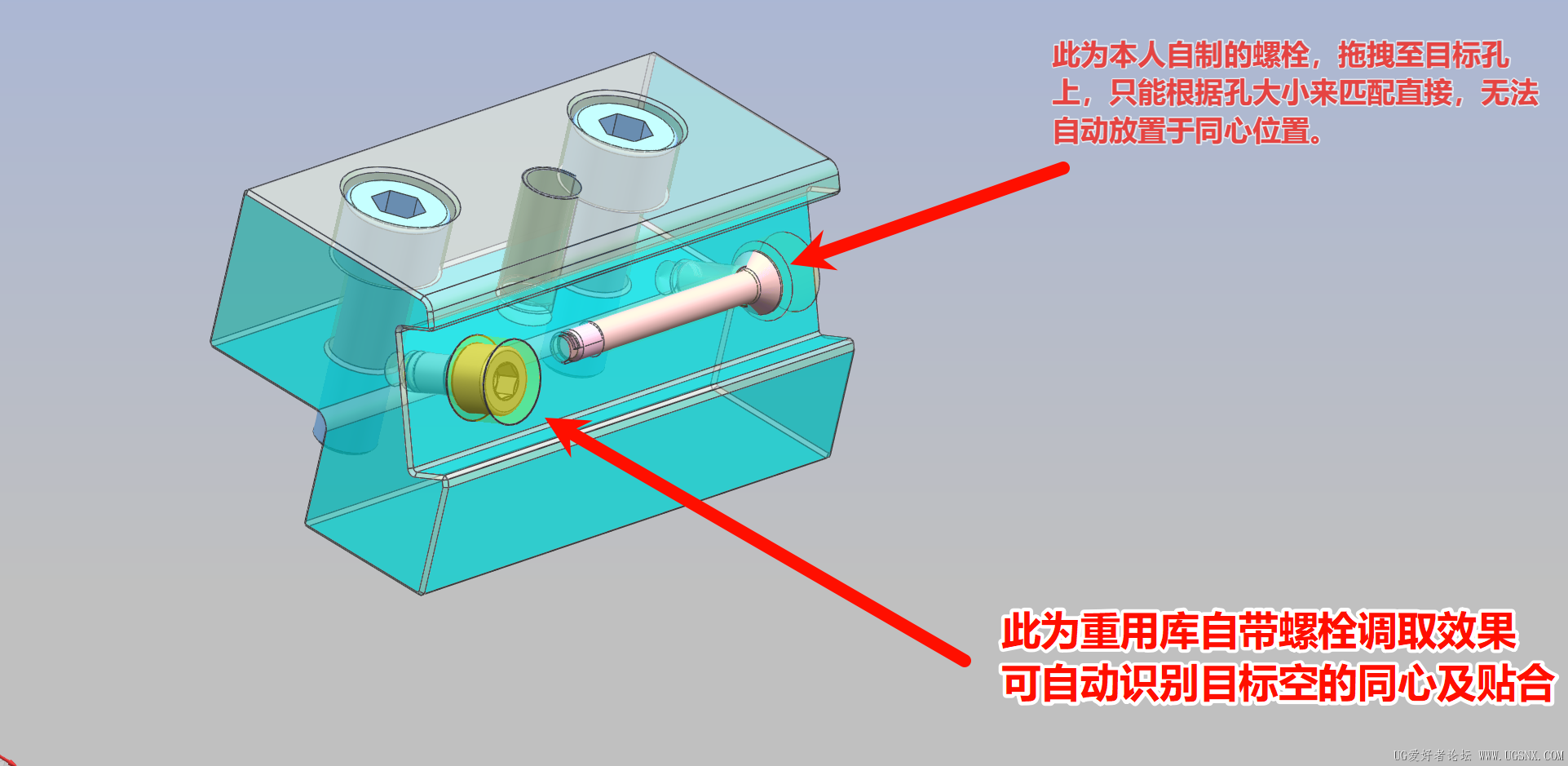 此为本人自制的螺栓，拖拽至目标孔上，只能根据孔大小来匹配直接，无法自动放置于同心位置。

此为重用库自带螺栓调取效果
可自动识别目标空的同心及贴合

UG爱好者论坛 WWW.UGSNX.COM